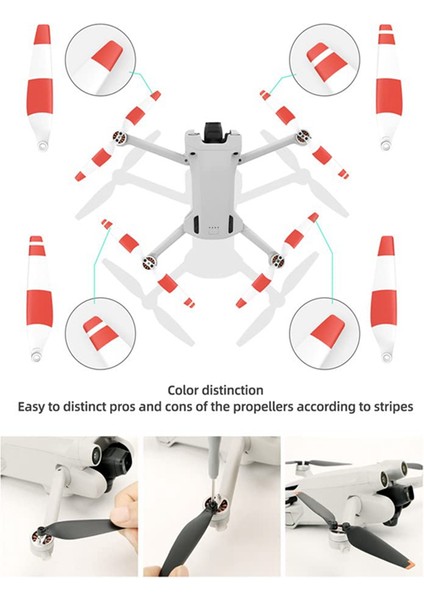 Color distinction
Easy to distinct pros and cons of the propellers according to stripes