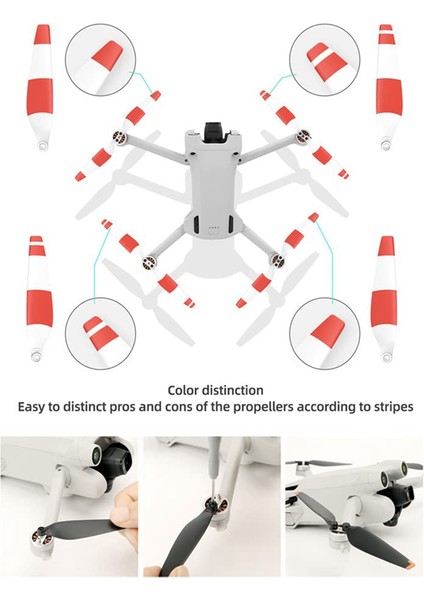 Color distinction
Easy to distinct pros and cons of the propellers according to stripes