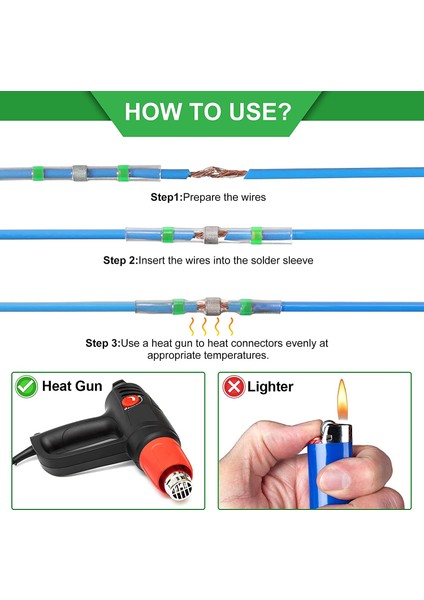 HOW TO USE?

Step1:Prepare the wires

Step 2:Insert the wires into the solder sleeve

Step 3:Use a heat gun to heat connectors evenly at appropriate temperatures.

Heat Gun

Lighter