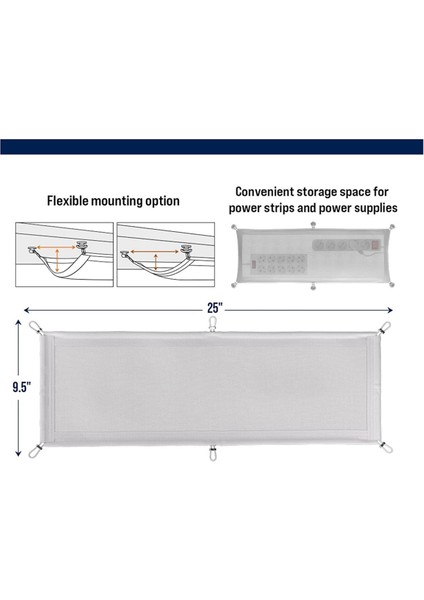 Flexible mounting option

Convenient storage space for power strips and power supplies

25"

9.5"