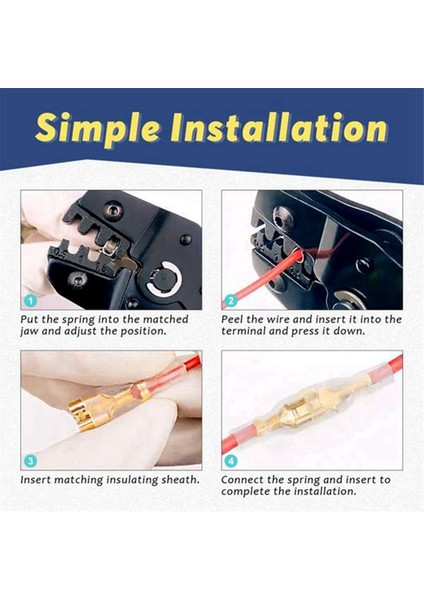 Simple Installation

1
Put the spring into the matched jaw and adjust the position.

2
Peel the wire and insert it into the terminal and press it down.

3
Insert matching insulating sheath.

4
Connect the spring and insert to complete the installation.