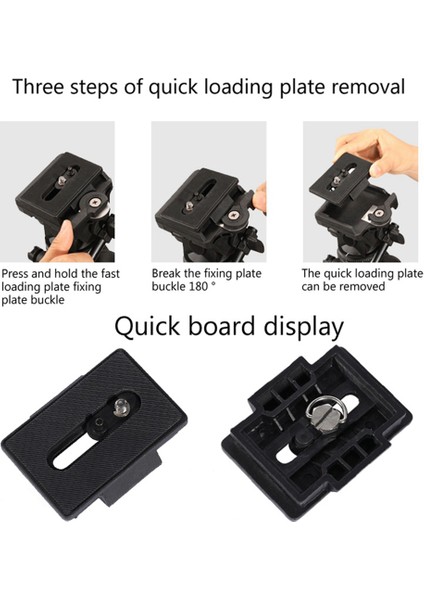 Three steps of quick loading plate removal

Press and hold the fast loading plate fixing plate buckle

Break the fixing plate buckle 180 °

The quick loading plate can be removed

Quick board display