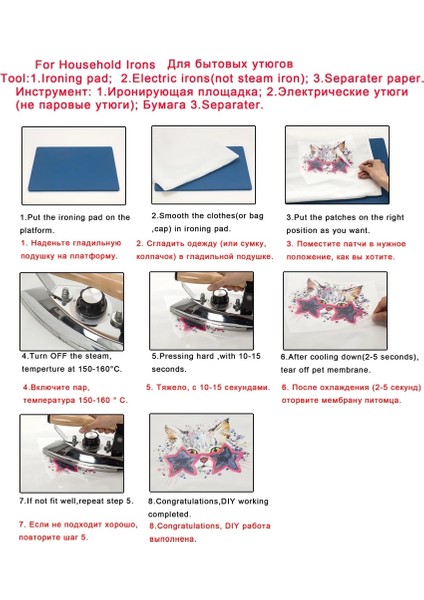 For Household Irons Для бытовых утюгов
Tool:1.Ironing pad; 2.Electric irons(not steam iron); 3.Separater paper.
Инструмент: 1.Иронирующая площадка; 2.Электрические утюги (не паровые утюги); Бумага 3.Separater.

1.Put the ironing pad on the platform.
1. Наденьте гладильную подушку на платформу.

2.Smooth the clothes(or bag ,cap) in ironing pad.
2. Сгладить одежду (или сумку, колпачок) в гладильной подушке.

3.Put the patches on the right position as you want.
3. Поместите патчи в нужное положение, как вы хотите.

4.Turn OFF the steam, temperture at 150-160°C.
4.Включите пар, температура 150-160 ° C.

5.Pressing hard ,with 10-15 seconds.
5. Тяжело, с 10-15 секундами.

6.After cooling down(2-5 seconds), tear off pet membrane.
6. После охлаждения (2-5 секунд) оторвите мембрану питомца.

7.If not fit well,repeat step 5.
7. Если не подходит хорошо, повторите шаг 5.

8.Congratulations,DIY working completed.
8.Congratulations, DIY работа выполнена.