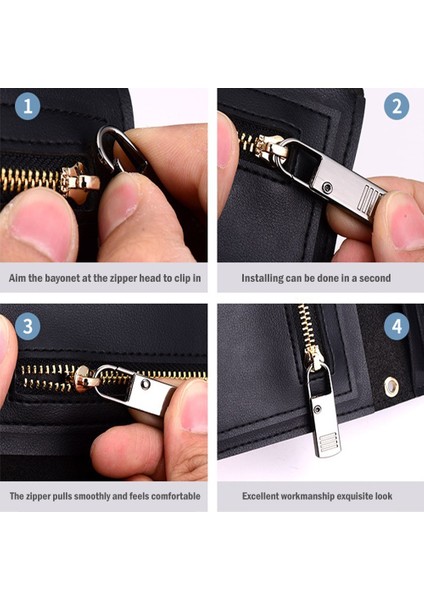 1

Aim the bayonet at the zipper head to clip in

2

Installing can be done in a second

3

The zipper pulls smoothly and feels comfortable

4

Excellent workmanship exquisite look