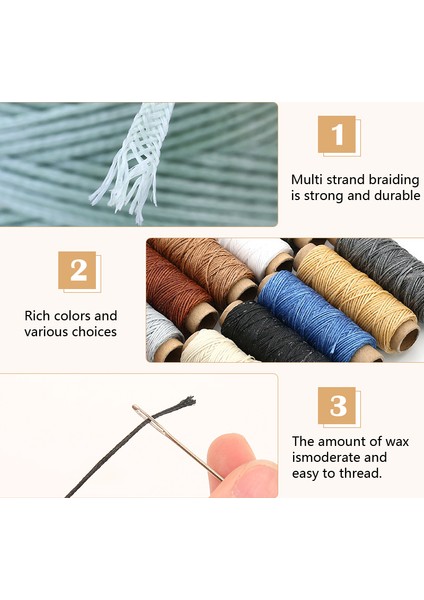 1

Multi strand braiding is strong and durable

2

Rich colors and various choices

3

The amount of wax ismoderate and easy to thread.