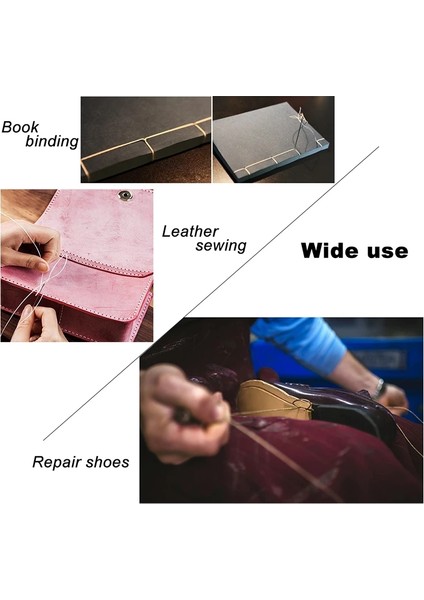 Book binding

Leather sewing

Wide use

Repair shoes