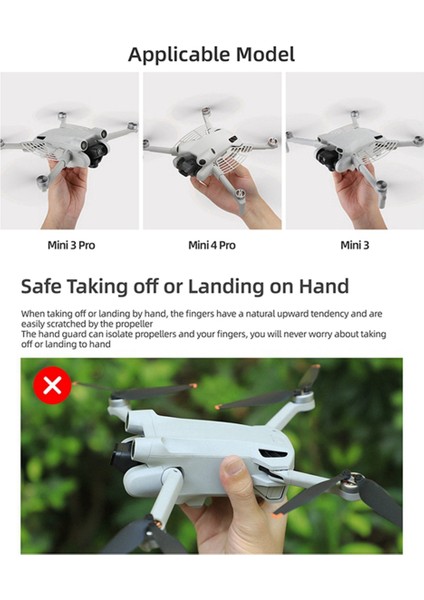 Applicable Model

Mini 3 Pro

Mini 4 Pro

Mini 3

Safe Taking off or Landing on Hand

When taking off or landing by hand, the fingers have a natural upward tendency and are easily scratched by the propeller
The hand guard can isolate propellers and your fingers, you will never worry about taking off or landing to hand