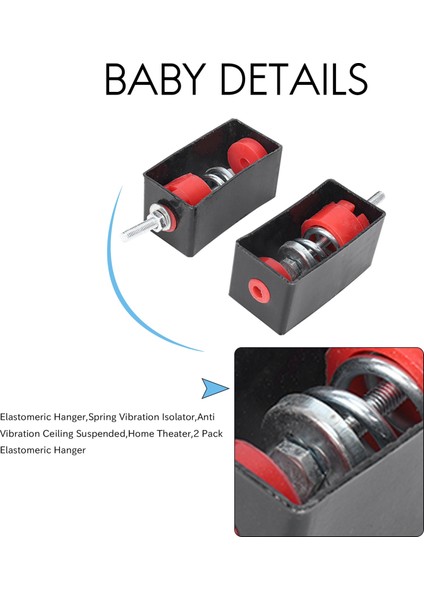 BABY DETAILS

Elastomeric Hanger,Spring Vibration Isolator,Anti Vibration Ceiling Suspended,Home Theater,2 Pack Elastomeric Hanger