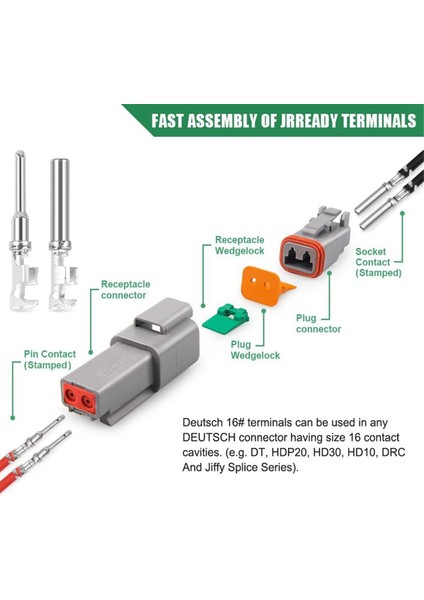 FAST ASSEMBLY OF JRREADY TERMINALS

Receptacle Wedgelock

Socket Contact (Stamped)

Receptacle connector

Plug connector

Plug Wedgelock

Pin Contact (Stamped)

Deutsch 16# terminals can be used in any DEUTSCH connector having size 16 contact cavities. (e.g. DT, HDP20, HD30, HD10, DRC And Jiffy Splice Series).