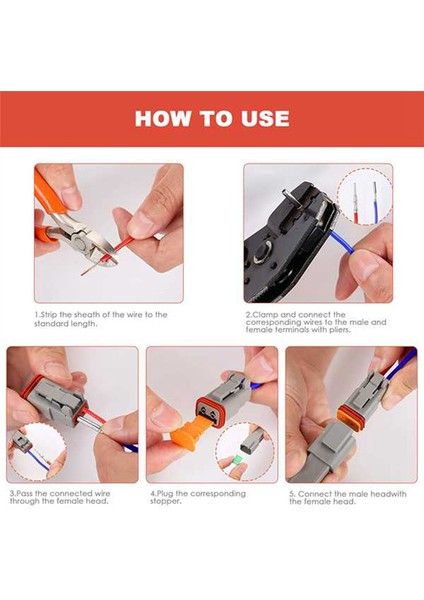 HOW TO USE

1.Strip the sheath of the wire to the standard length.

2.Clamp and connect the corresponding wires to the male and female terminals with pliers.

3.Pass the connected wire through the female head.

4.Plug the corresponding stopper.

5. Connect the male headwith the female head.