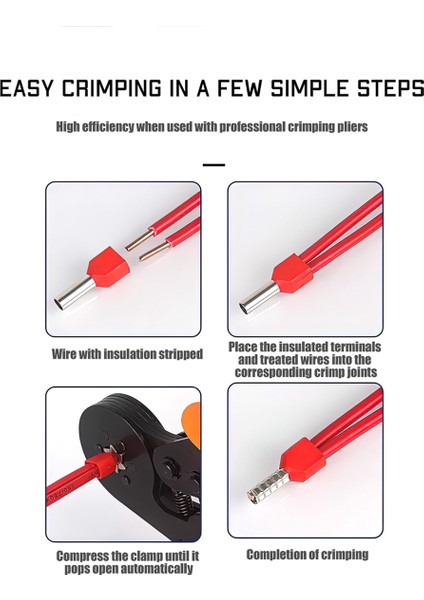 EASY CRIMPING IN A FEW SIMPLE STEPS

High efficiency when used with professional crimping pliers

Wire with insulation stripped

Place the insulated terminals and treated wires into the corresponding crimp joints

Compress the clamp until it pops open automatically

Completion of crimping