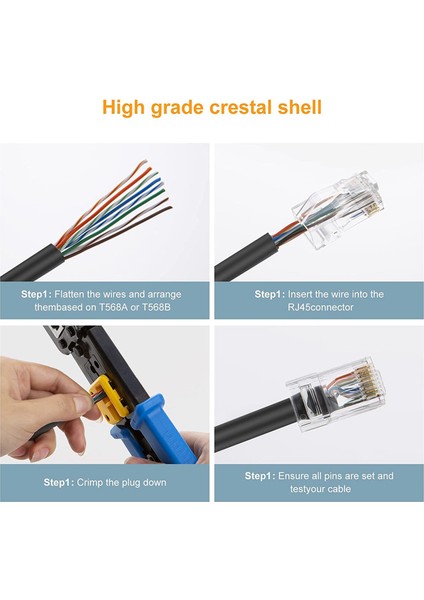 High grade crestal shell

Step1: Flatten the wires and arrange thembased on T568A or T568B

Step1: Insert the wire into the RJ45connector

Step1: Crimp the plug down

Step1: Ensure all pins are set and testyour cable