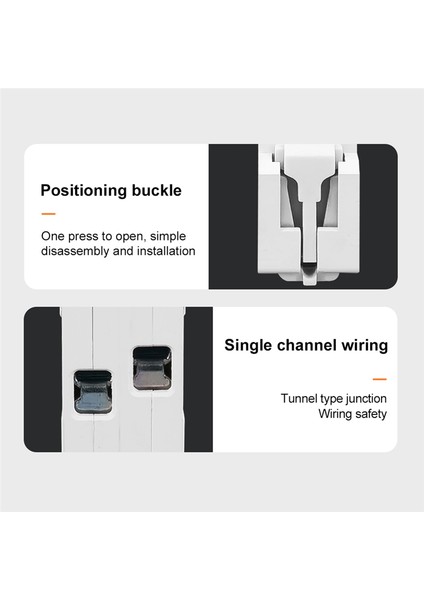 Positioning buckle

One press to open, simple disassembly and installation

Single channel wiring

Tunnel type junction
Wiring safety