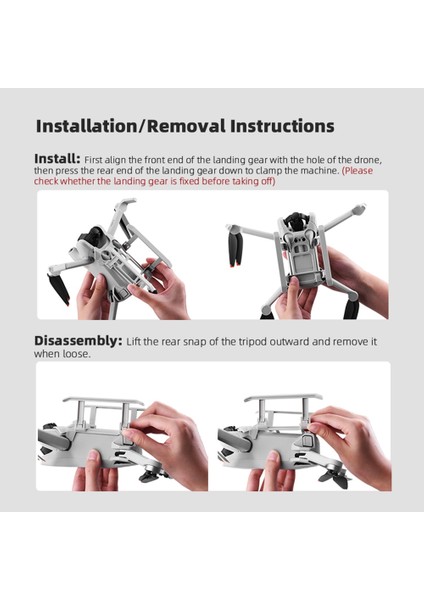 Installation/Removal Instructions

Install: First align the front end of the landing gear with the hole of the drone, then press the rear end of the landing gear down to clamp the machine. (Please check whether the landing gear is fixed before taking off)

Disassembly: Lift the rear snap of the tripod outward and remove it when loose.