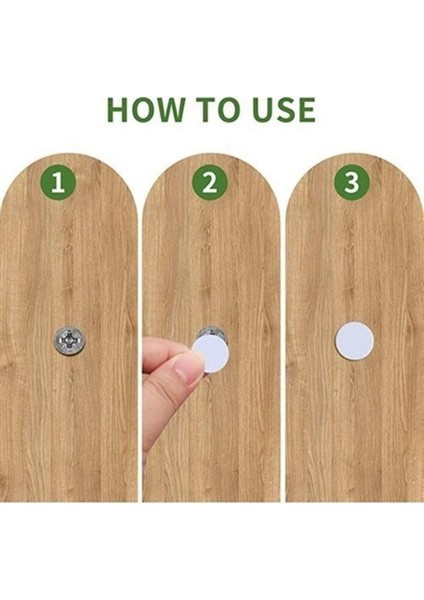 HOW TO USE

1

2

3