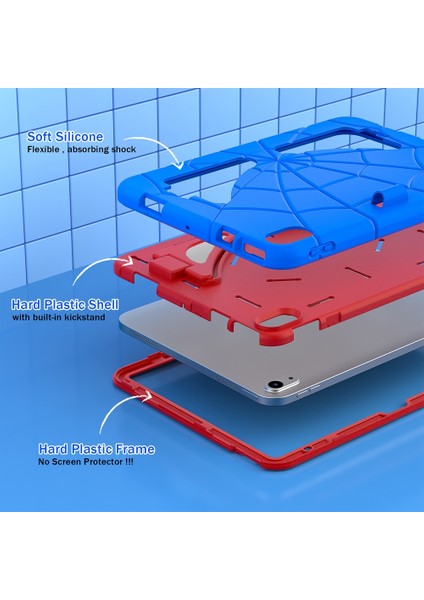 Soft Silicone
Flexible , absorbing shock

Hard Plastic Shell
with built-in kickstand

Hard Plastic Frame
No Screen Protector !!!