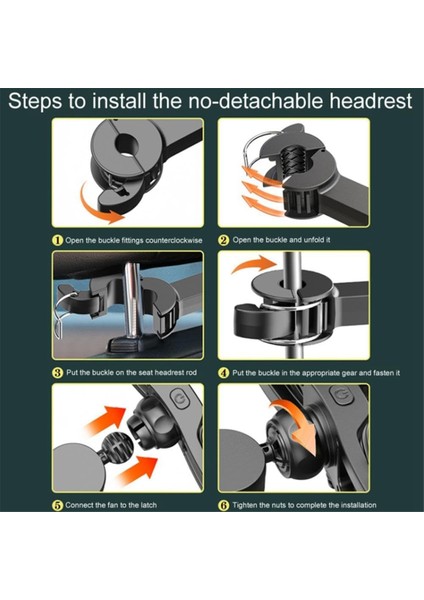 Steps to install the no-detachable headrest

1 Open the buckle fittings counterclockwise

2 Open the buckle and unfold it

3 Put the buckle on the seat headrest rod

4 Put the buckle in the appropriate gear and fasten it

5 Connect the fan to the latch

6 Tighten the nuts to complete the installation