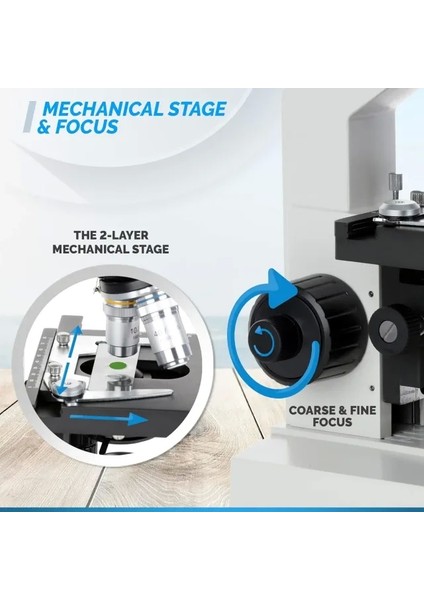 MECHANICAL STAGE & FOCUS

THE 2-LAYER MECHANICAL STAGE

COARSE & FINE FOCUS