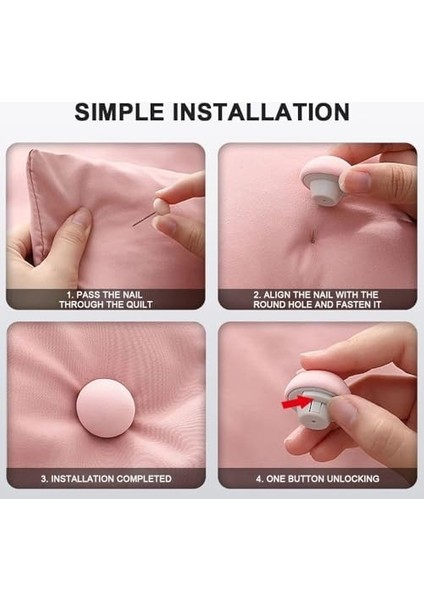 SIMPLE INSTALLATION

1. PASS THE NAIL THROUGH THE QUILT

2. ALIGN THE NAIL WITH THE ROUND HOLE AND FASTEN IT

3. INSTALLATION COMPLETED

4. ONE BUTTON UNLOCKING