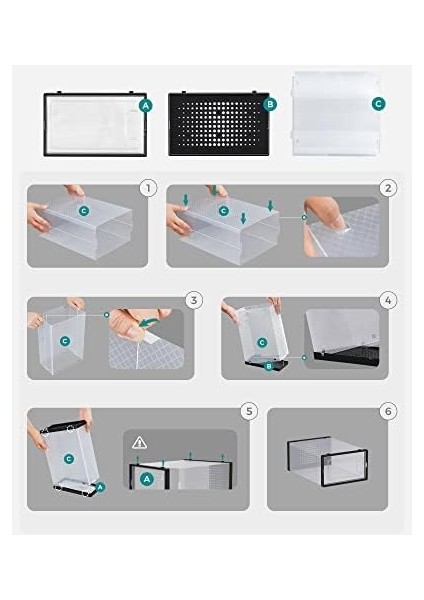 A
B
C
1
C
2
C
3
C
4
C
B
5
C
A
A
6