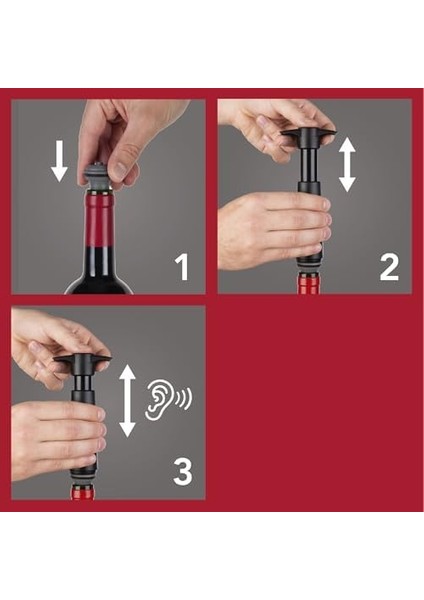 1

2

3