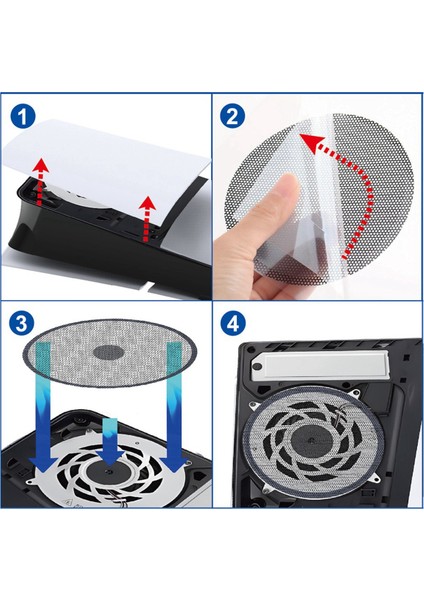 1

2

3

4