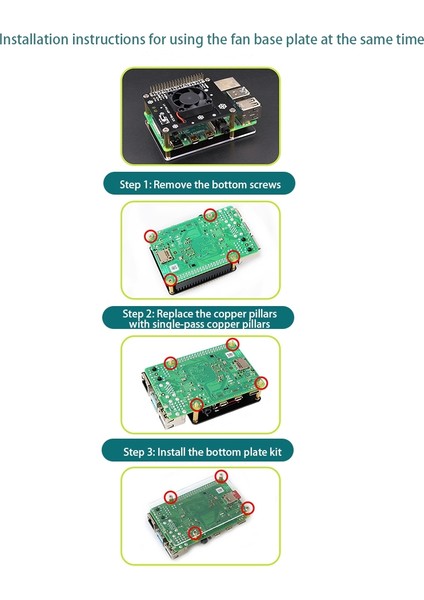 Installation instructions for using the fan base plate at the same time

Step 1: Remove the bottom screws

Step 2: Replace the copper pillars with single-pass copper pillars

Step 3: Install the bottom plate kit