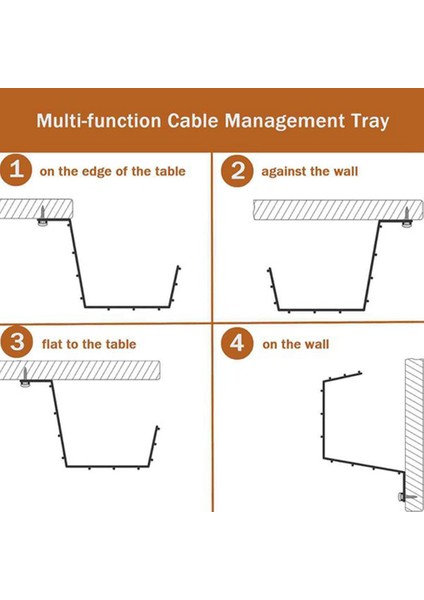 Multi-function Cable Management Tray

1 on the edge of the table

2 against the wall

3 flat to the table

4 on the wall