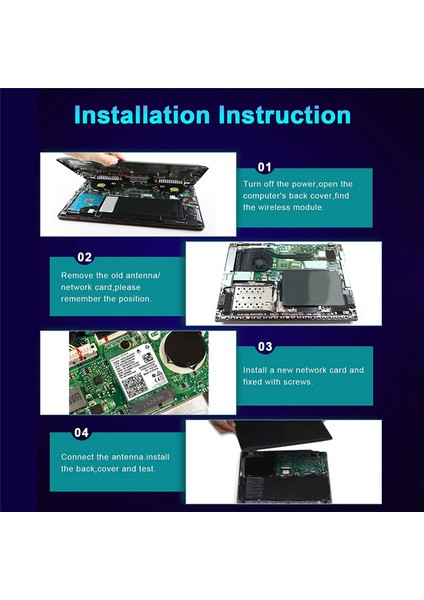 Installation Instruction

01
Turn off the power,open the computer's back cover,find the wireless module.

02
Remove the old antenna/ network card,please remember the position.

03
Install a new network card and fixed with screws.

04
Connect the antenna.install the back,cover and test.