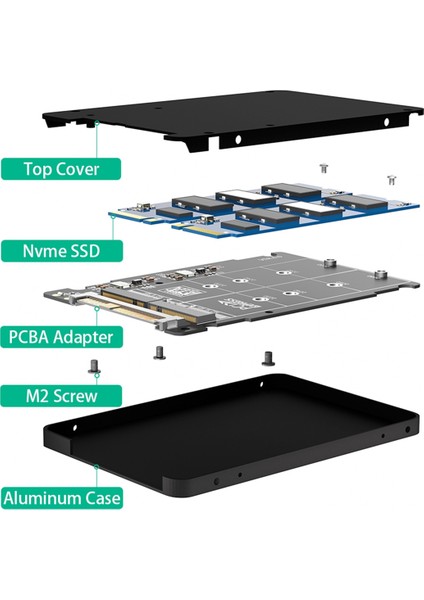 Top Cover

Nvme SSD

PCBA Adapter

M2 Screw

Aluminum Case