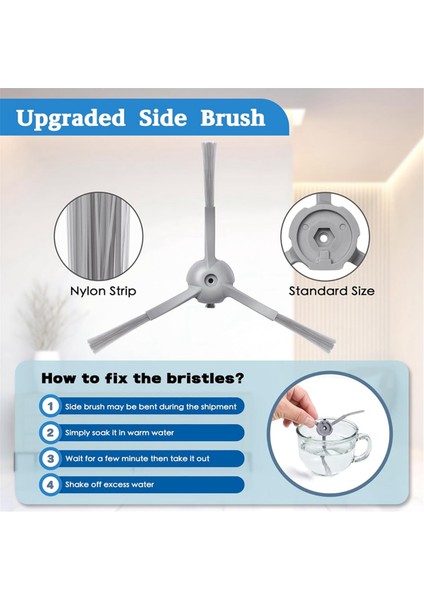 Upgraded Side Brush

Nylon Strip

Standard Size

How to fix the bristles?

1 Side brush may be bent during the shipment

2 Simply soak it in warm water

3 Wait for a few minute then take it out

4 Shake off excess water