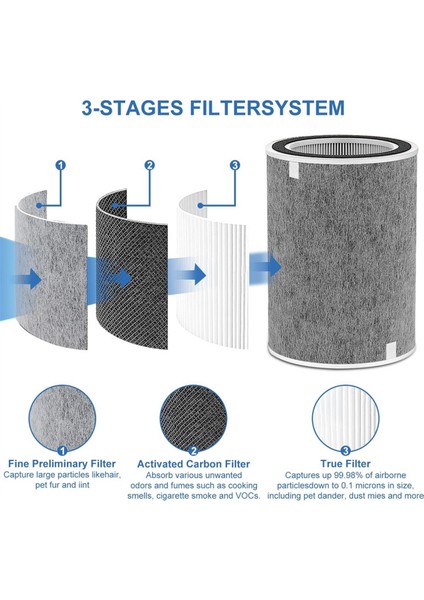 3-STAGES FILTERSYSTEM

1

2

3

1
Fine Preliminary Filter
Capture large particles likehair, pet fur and iint

2
Activated Carbon Filter
Absorb various unwanted odors and fumes such as cooking smells, cigarette smoke and VOCs.

3
True Filter
Captures up 99.98% of airborne particlesdown to 0.1 microns in size, including pet dander, dust mies and more