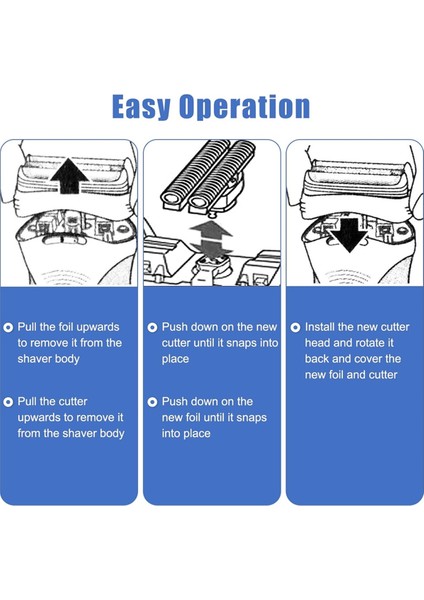 Easy Operation

Pull the foil upwards to remove it from the shaver body

Pull the cutter upwards to remove it from the shaver body

Push down on the new cutter until it snaps into place

Push down on the new foil until it snaps into place

Install the new cutter head and rotate it back and cover the new foil and cutter