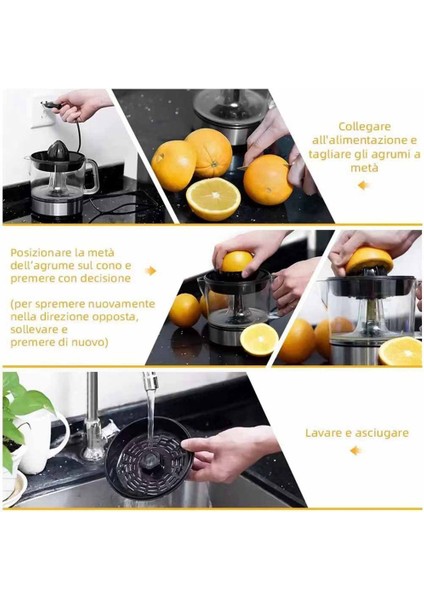 Collegare all'alimentazione e tagliare gli agrumi a metà

Posizionare la metà dell'agrume sul cono e premere con decisione

(per spremere nuovamente nella direzione opposta, sollevare e premere di nuovo)

Lavare e asciugare