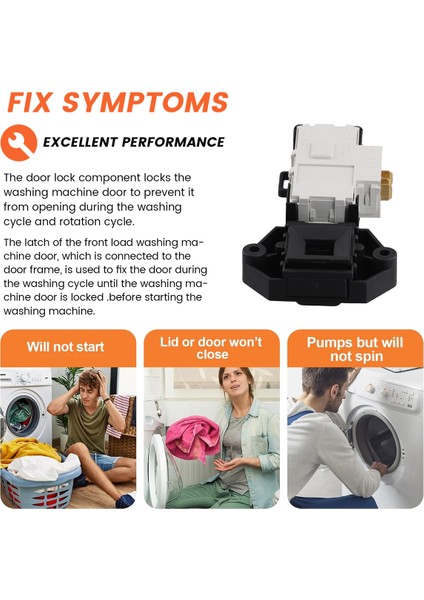 FIX SYMPTOMS

EXCELLENT PERFORMANCE

The door lock component locks the washing machine door to prevent it from opening during the washing cycle and rotation cycle.

The latch of the front load washing machine door, which is connected to the door frame, is used to fix the door during the washing cycle until the washing machine door is locked .before starting the washing machine.

Will not start

Lid or door won't close

Pumps but will not spin