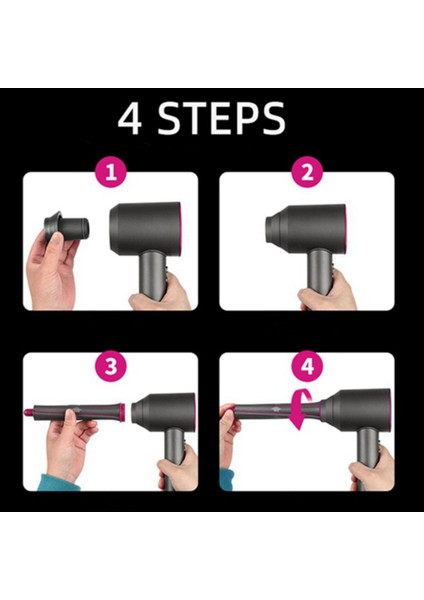 4 STEPS

1

2

3

4