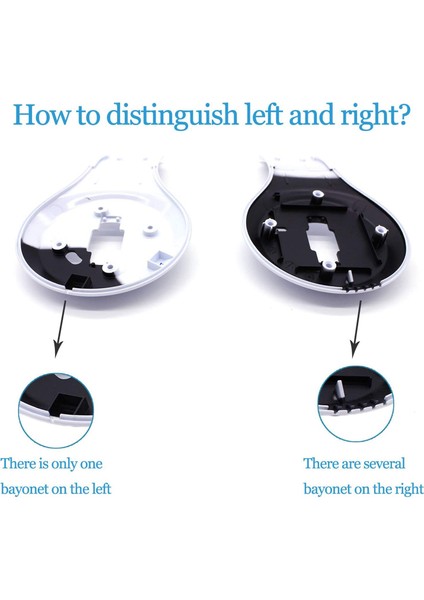 How to distinguish left and right?

There is only one bayonet on the left

There are several bayonet on the right