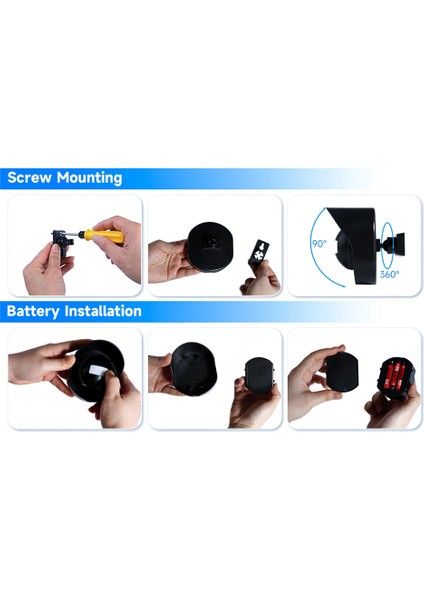 Screw Mounting

90°

360°

Battery Installation