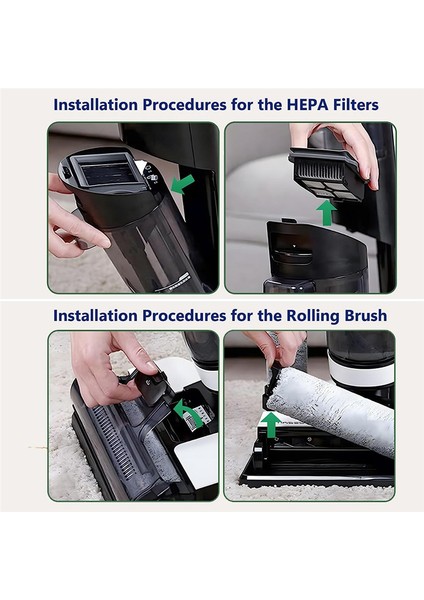 Installation Procedures for the HEPA Filters

Installation Procedures for the Rolling Brush