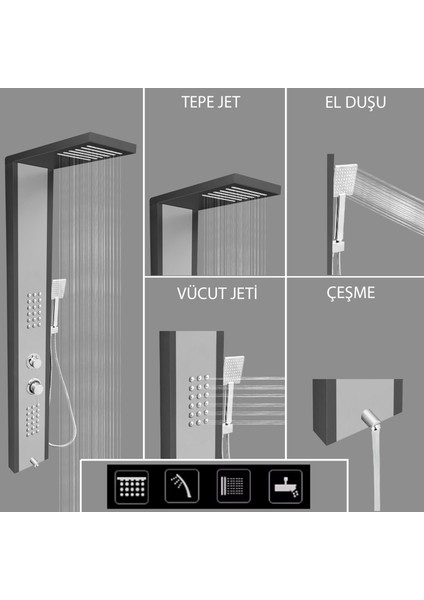 TEPE JET

EL DUŞU

VÜCUT JETİ

ÇEŞME