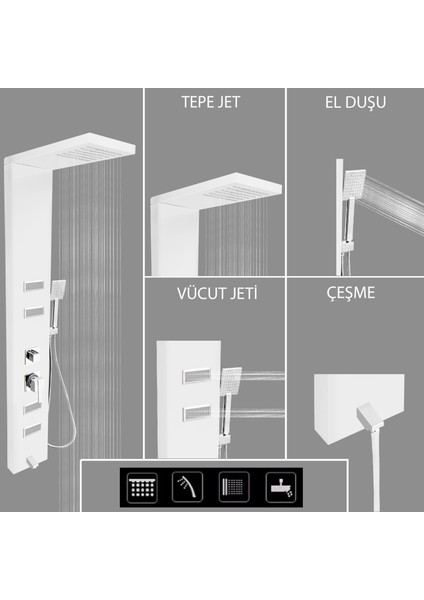 TEPE JET

EL DUŞU

VÜCUT JETİ

ÇEŞME