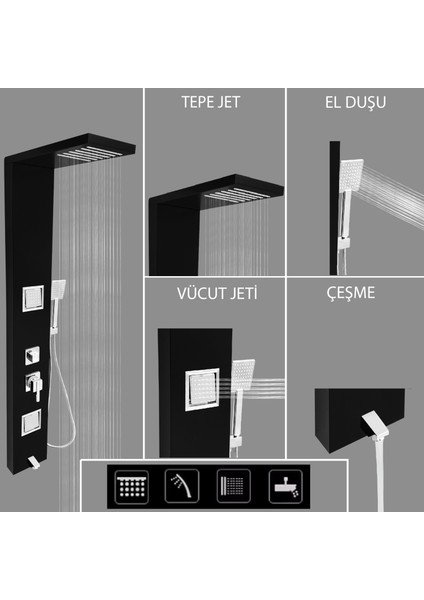 TEPE JET

EL DUŞU

VÜCUT JETİ

ÇEŞME