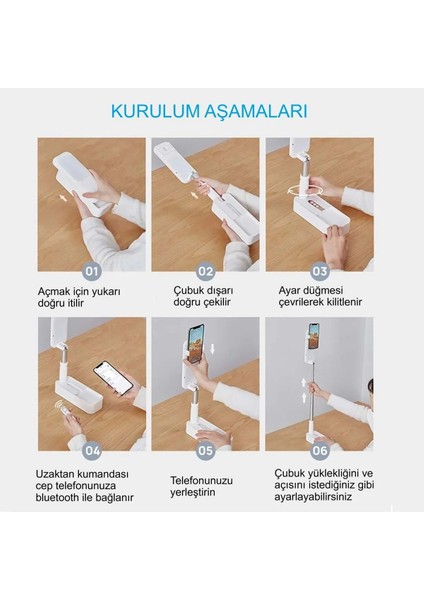 KURULUM AŞAMALARI

01

Açmak için yukarı doğru itilir

02

Çubuk dışarı doğru çekilir

03

Ayar düğmesi çevrilerek kilitlenir

04

Uzaktan kumandası cep telefonunuza bluetooth ile bağlanır

05

Telefonunuzu yerleştirin

06

Çubuk yüklekliğini ve açısını istediğiniz gibi ayarlayabilirsiniz