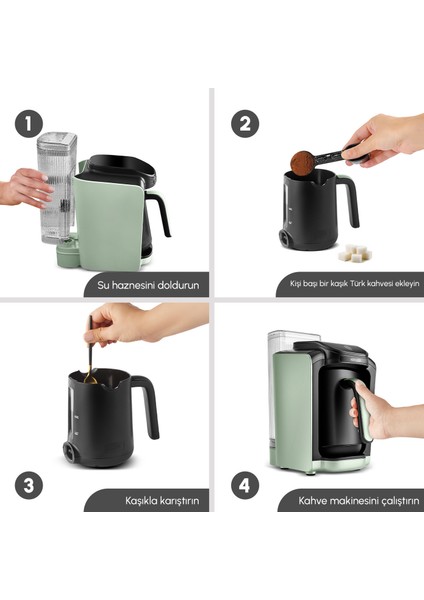 1

Su haznesini doldurun

2

Kişi başı bir kaşık Türk kahvesi ekleyin

3

Kaşıkla karıştırın

4

Kahve makinesini çalıştırın