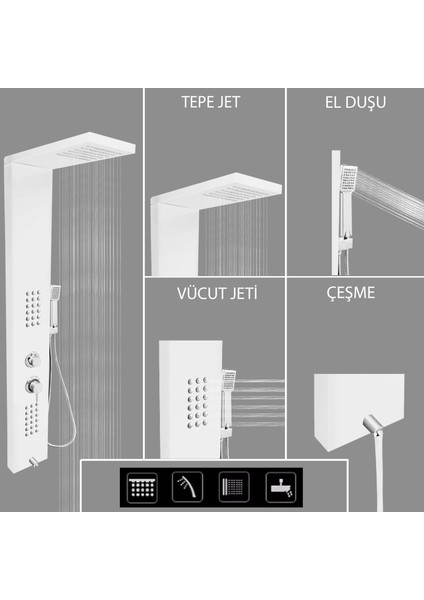 TEPE JET

EL DUŞU

VÜCUT JETİ

ÇEŞME