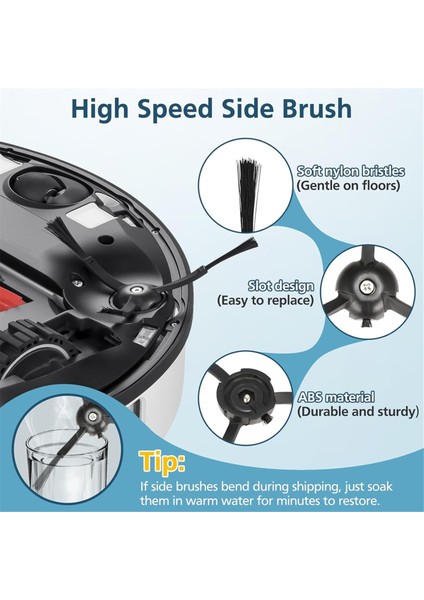 High Speed Side Brush

Soft nylon bristles
(Gentle on floors)

Slot design
(Easy to replace)

ABS material
(Durable and sturdy)

Tip:
If side brushes bend during shipping, just soak them in warm water for minutes to restore.