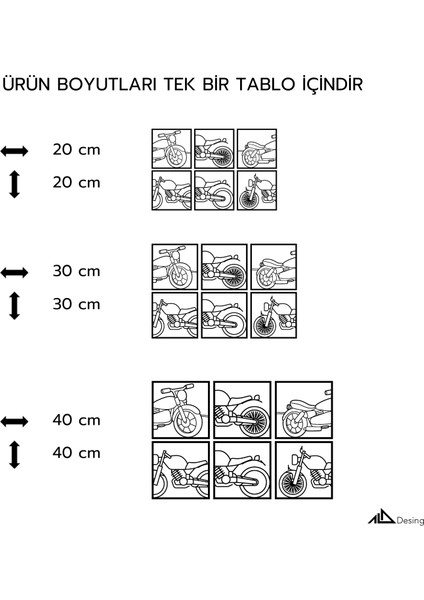 ÜRÜN BOYUTLARI TEK BİR TABLO İÇİNDİR

20 cm
20 cm

30 cm
30 cm

40 cm
40 cm

Desing