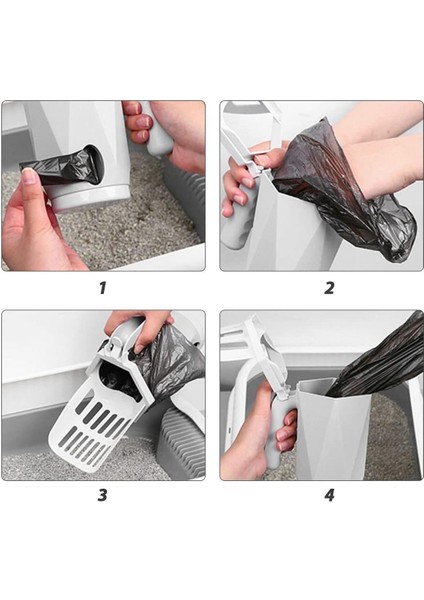 1

2

3

4