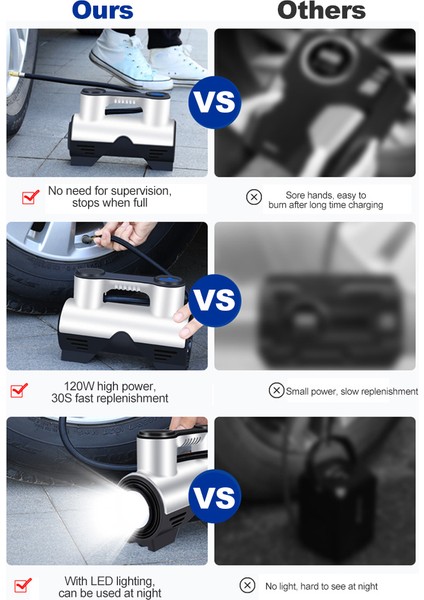 Ours

Others

VS

No need for supervision, stops when full

Sore hands, easy to burn after long time charging

VS

120W high power, 30S fast replenishment

Small power, slow replenishment

VS

With LED lighting, can be used at night

No light, hard to see at night