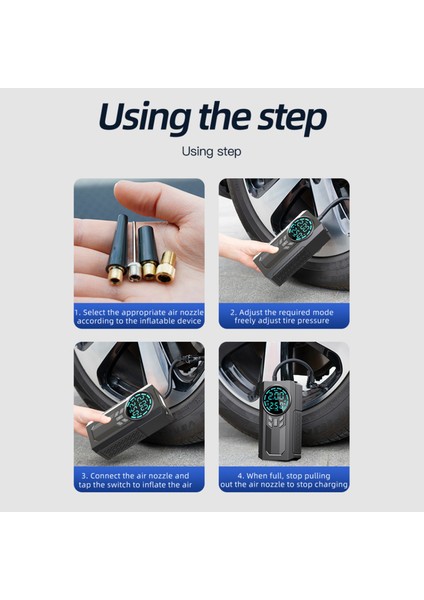 Using the step

Using step

1. Select the appropriate air nozzle according to the inflatable device

2. Adjust the required mode freely adjust tire pressure

3. Connect the air nozzle and tap the switch to inflate the air

4. When full, stop pulling out the air nozzle to stop charging